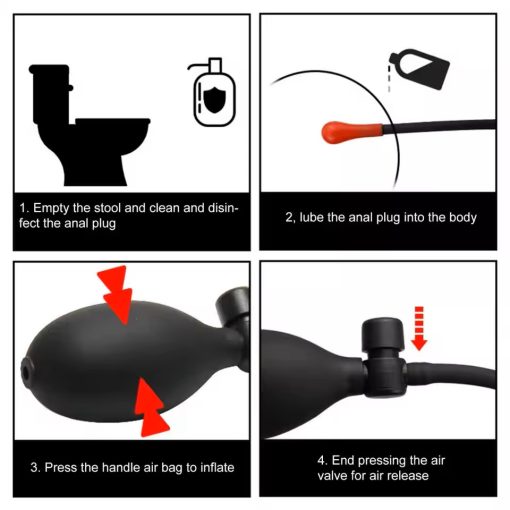 1. Empty the stool and clean and disinfect the anal plug

2, lube the anal plug into the body

3. Press the handle air bag to inflate

4. End pressing the air valve for air release